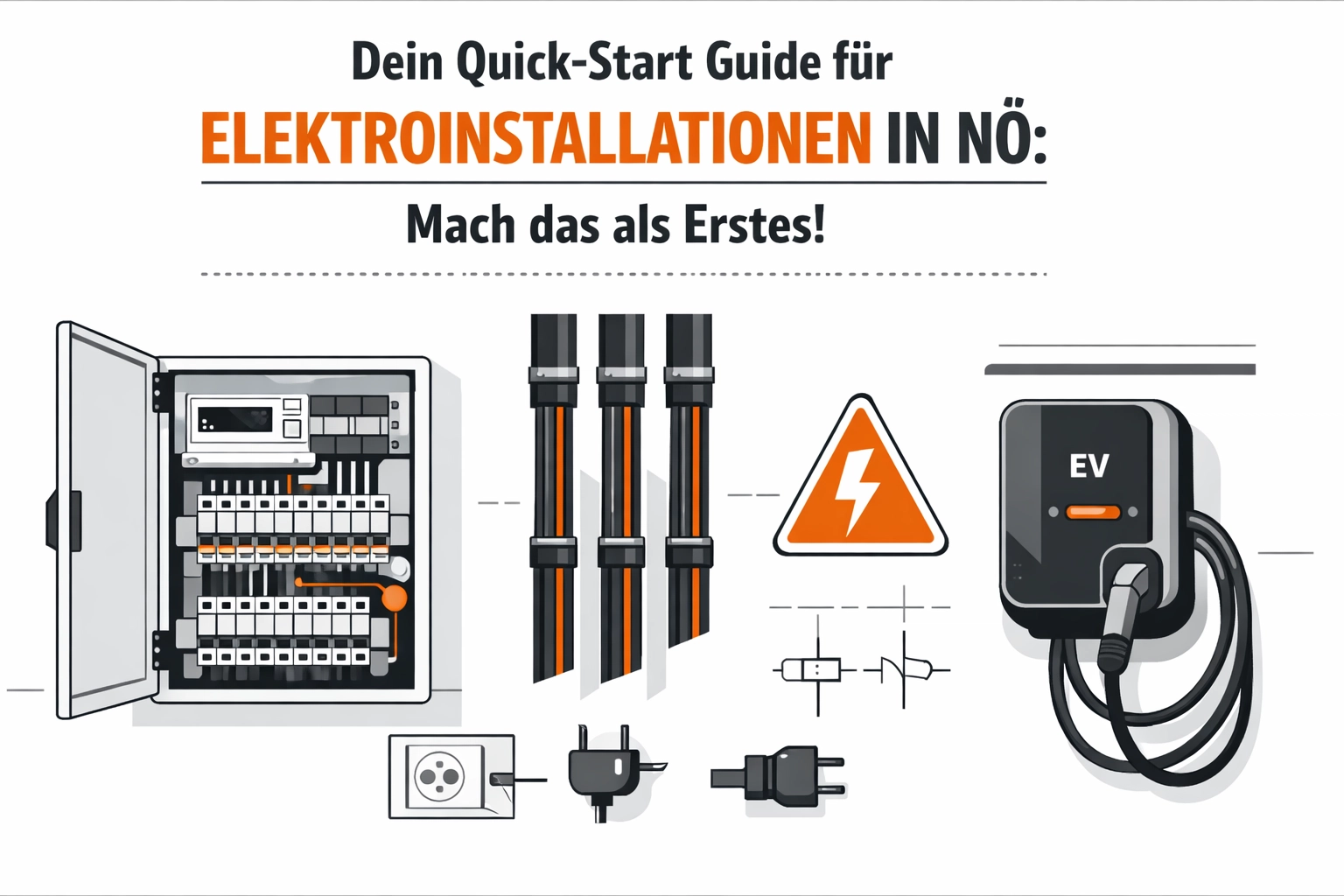 Dein Quick-Start Guide für

ELEKTROINSTALLATIONEN IN NÖ:

Mach das als Erstes!

EV